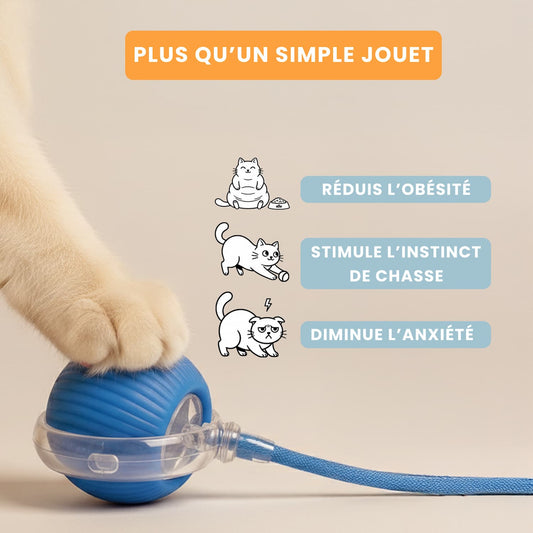 PLUS QU'UN SIMPLE JOUET

RÉDUIS L'OBÉSITÉ

STIMULE L'INSTINCT DE CHASSE

DIMINUE L'ANXIÉTÉ